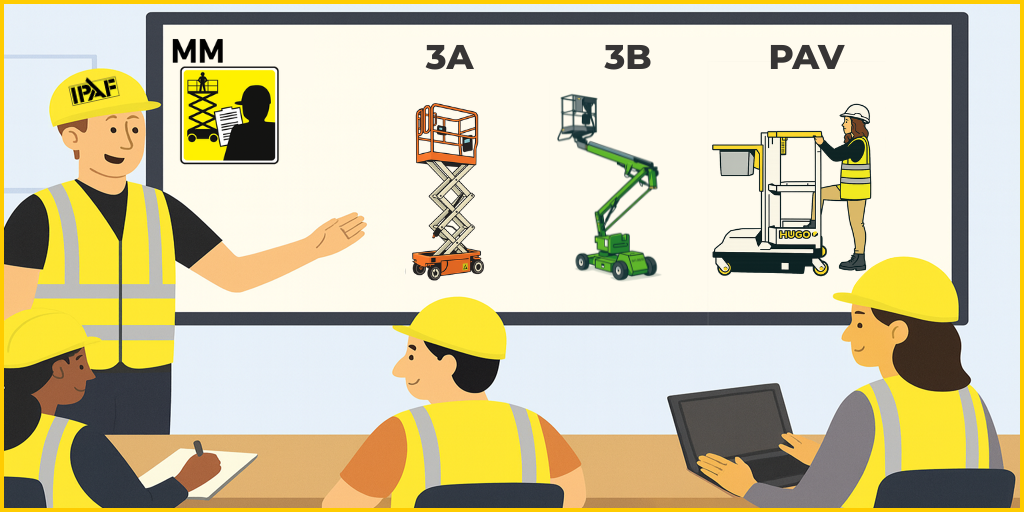 IPAF

MM

3A

3B

PAV

HUGO