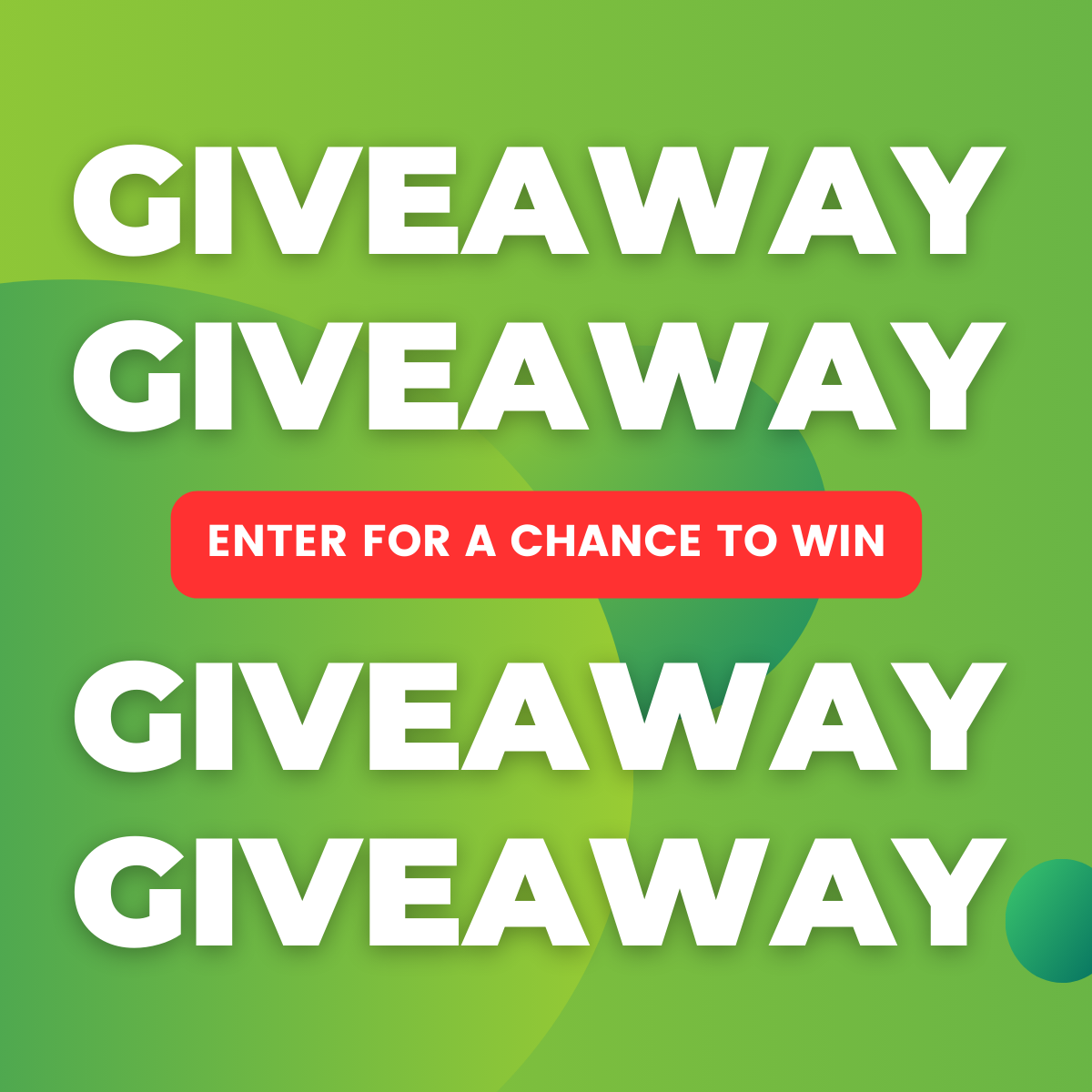 GIVEAWAY
GIVEAWAY

ENTER FOR A CHANCE TO WIN

GIVEAWAY
GIVEAWAY